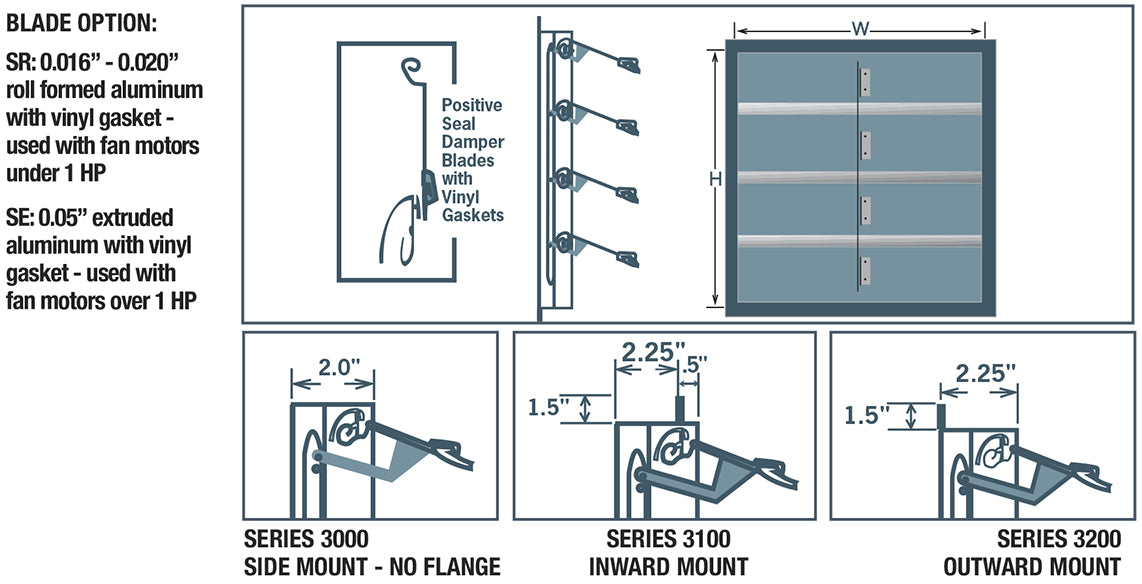 BLADE OPTION:

SR: 0.016" - 0.020" roll formed aluminum with vinyl gasket - used with fan motors under 1 HP

SE: 0.05" extruded aluminum with vinyl gasket - used with fan motors over 1 HP

Positive Seal Damper Blades with Vinyl Gaskets

W

H

2.0"

SERIES 3000
SIDE MOUNT - NO FLANGE

2.25"

.5"

1.5"

SERIES 3100
INWARD MOUNT

2.25"

1.5"

SERIES 3200
OUTWARD MOUNT